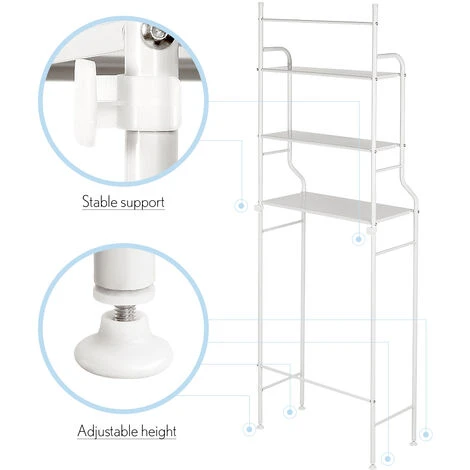 Stable support

Adjustable height